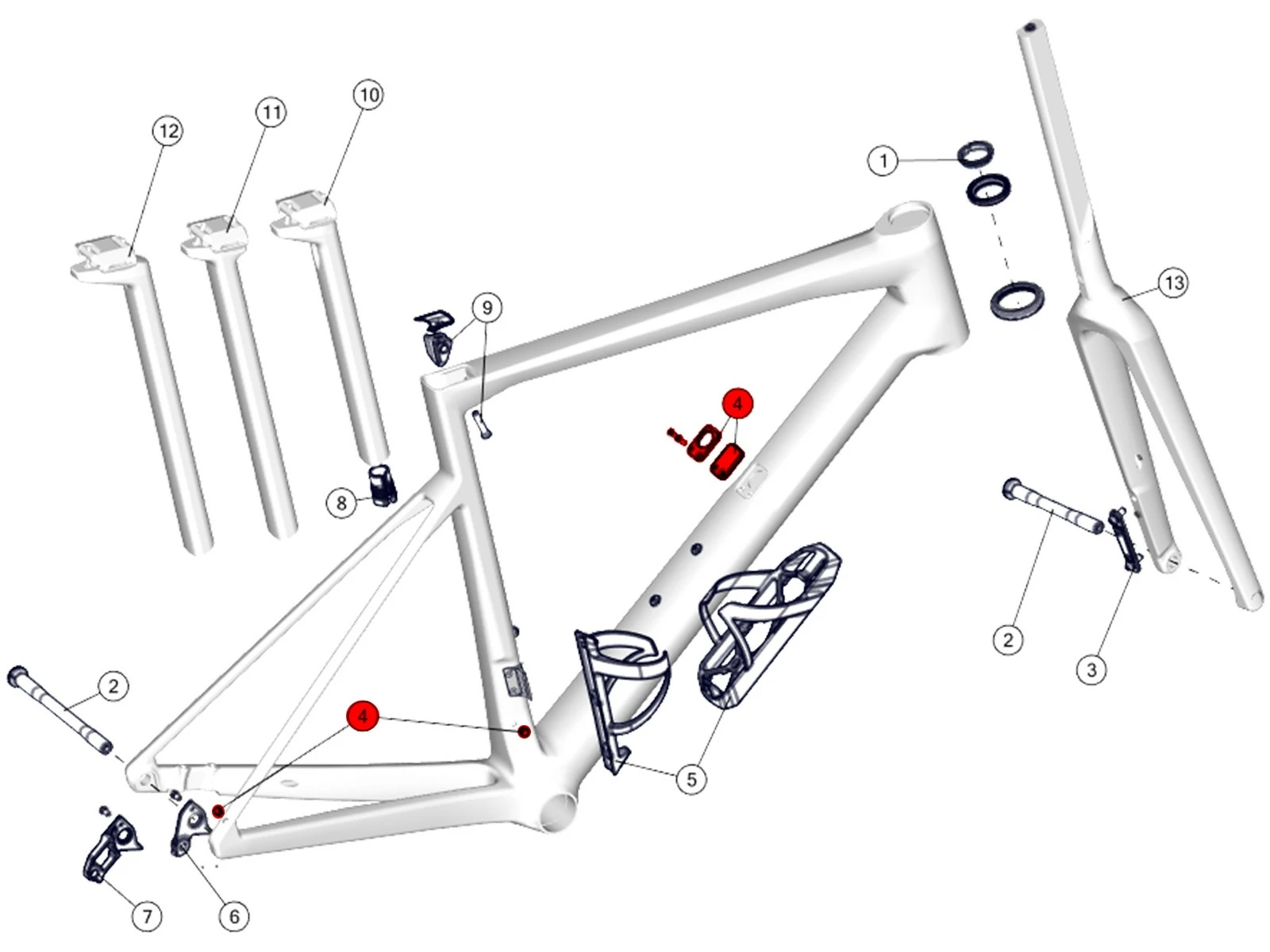 12
11
10
1
13
9
4
8
2
3
2
4
5
7
6