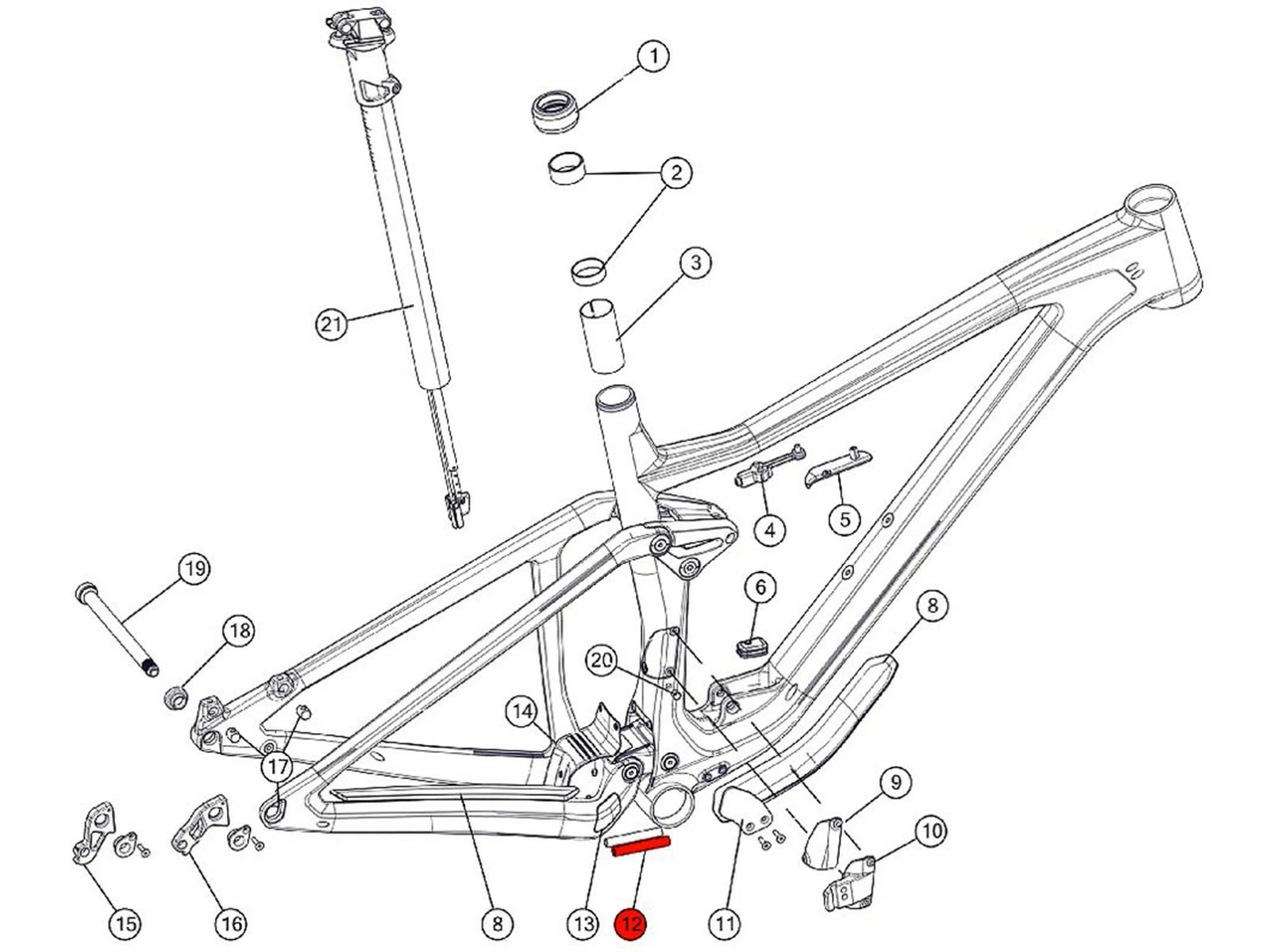 1
2
3
21
4
5
19
6
8
18
20
14
17
9
10
15
16
8
13
12
11